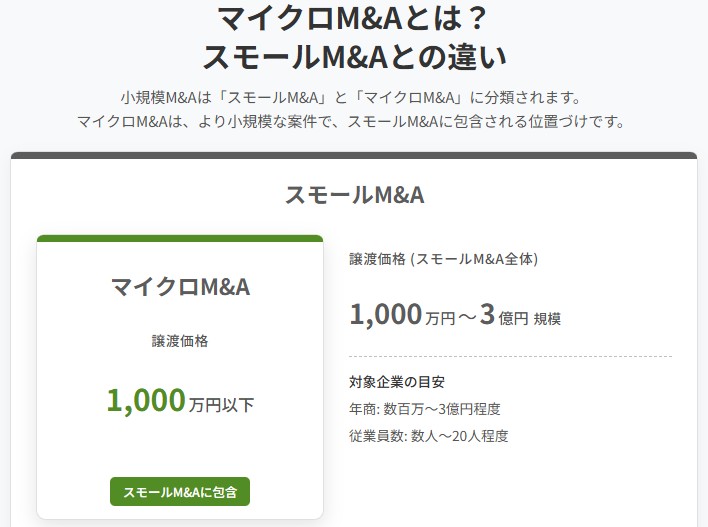 マイクロM&Aとは？
スモールM&Aとの違い

小規模M&Aは「スモールM&A」と「マイクロM&A」に分類されます。
マイクロM&Aは、より小規模な案件で、スモールM&Aに包含される位置づけです。

スモールM&A

マイクロM&A

譲渡価格

1,000万円以下

スモールM&Aに包含

譲渡価格 (スモールM&A全体)

1,000万円～3億円 規模

対象企業の目安
年商: 数百万～3億円程度
従業員数: 数人～20人程度